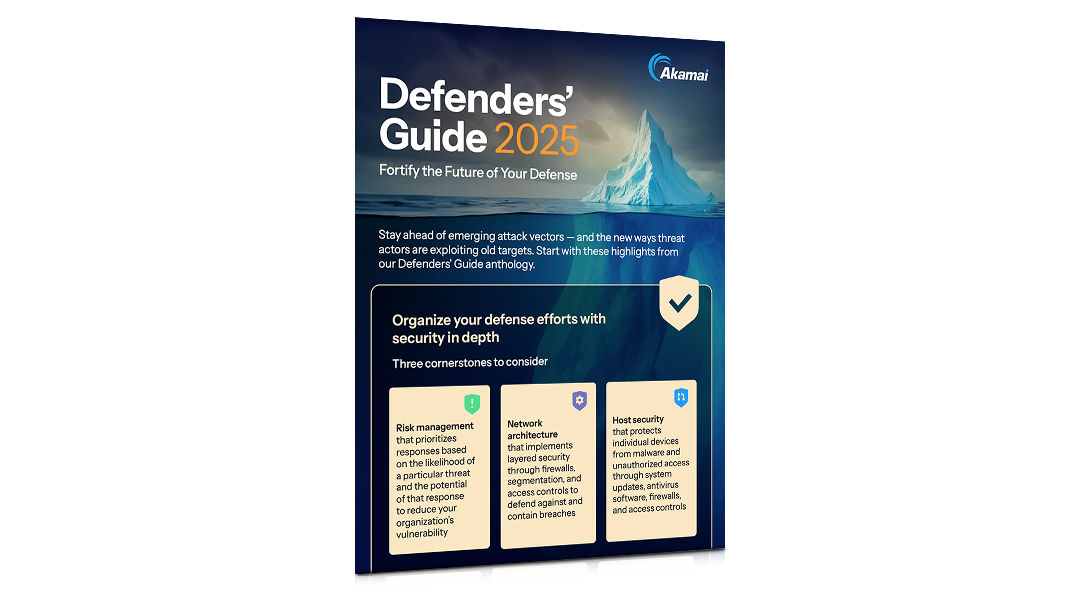 Akamai

Defenders' Guide 2025

Fortify the Future of Your Defense

Stay ahead of emerging attack vectors — and the new ways threat actors are exploiting old targets. Start with these highlights from our Defenders' Guide anthology.

Organize your defense efforts with security in depth

Three cornerstones to consider

Risk management that prioritizes responses based on the likelihood of a particular threat and the potential of that response to reduce your organization's vulnerability

Network architecture that implements layered security through firewalls, segmentation, and access controls to defend against and contain breaches

Host security that protects individual devices from malware and unauthorized access through system updates, antivirus software, firewalls, and access controls